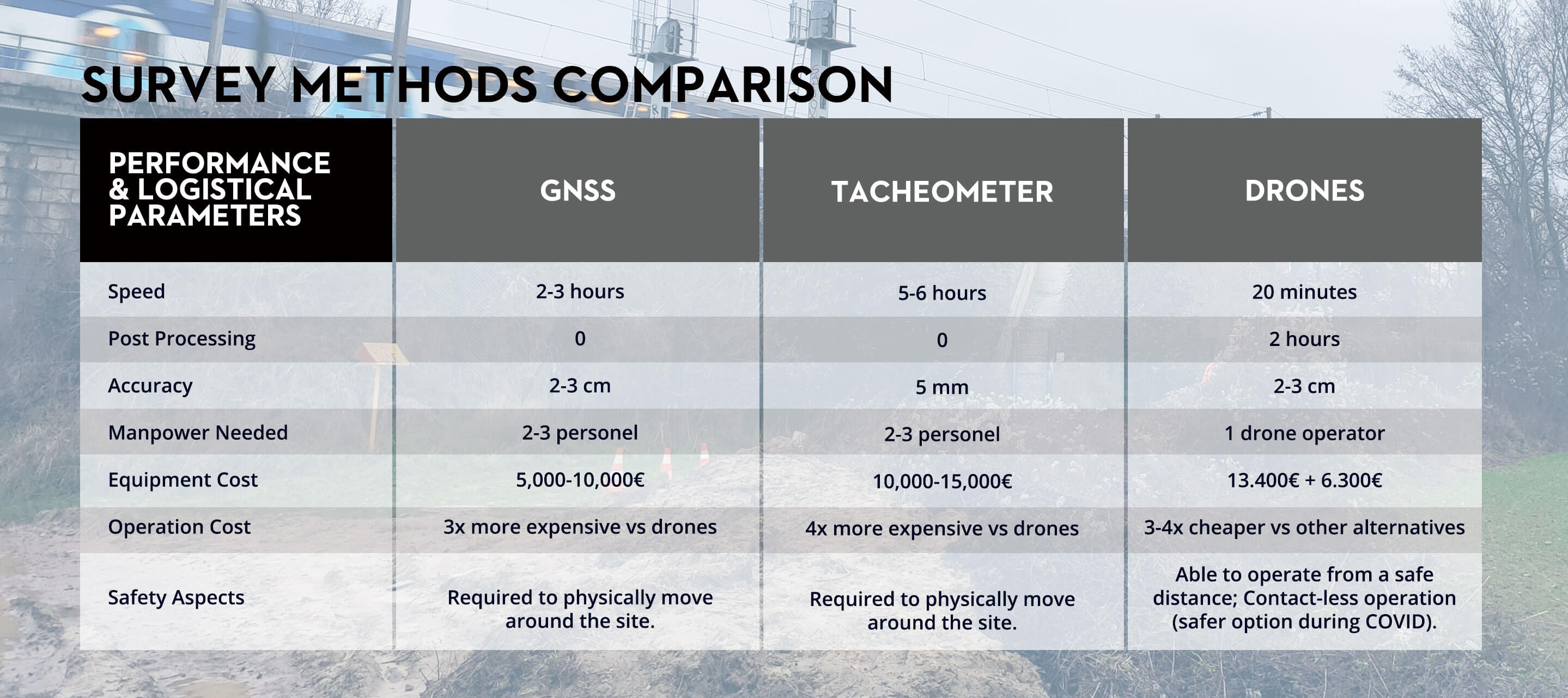 SURVEY METHODS COMPARISON

| PERFORMANCE & LOGISTICAL PARAMETERS | GNSS | TACHEOMETER | DRONES |
|---|---|---|---|
| Speed | 2-3 hours | 5-6 hours | 20 minutes |
| Post Processing | 0 | 0 | 2 hours |
| Accuracy | 2-3 cm | 5 mm | 2-3 cm |
| Manpower Needed | 2-3 personel | 2-3 personel | 1 drone operator |
| Equipment Cost | 5,000-10,000€ | 10,000-15,000€ | 13.400€ + 6.300€ |
| Operation Cost | 3x more expensive vs drones | 4x more expensive vs drones | 3-4x cheaper vs other alternatives |
| Safety Aspects | Required to physically move around the site. | Required to physically move around the site. | Able to operate from a safe distance; Contact-less operation (safer option during COVID). |