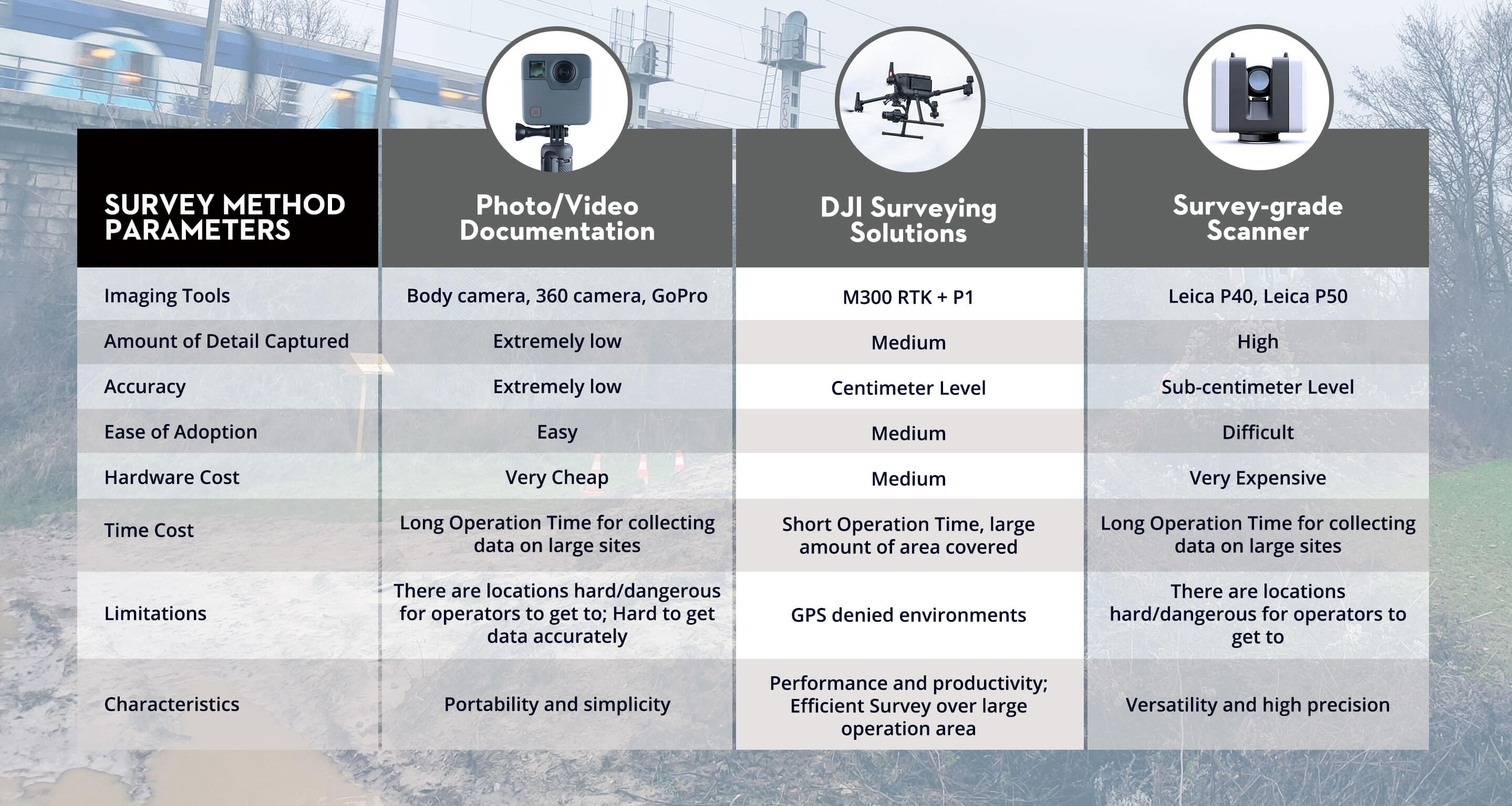 | SURVEY METHOD PARAMETERS | Photo/Video Documentation | DJI Surveying Solutions | Survey-grade Scanner |
|---|---|---|---|
| Imaging Tools | Body camera, 360 camera, GoPro | M300 RTK + P1 | Leica P40, Leica P50 |
| Amount of Detail Captured | Extremely low | Medium | High |
| Accuracy | Extremely low | Centimeter Level | Sub-centimeter Level |
| Ease of Adoption | Easy | Medium | Difficult |
| Hardware Cost | Very Cheap | Medium | Very Expensive |
| Time Cost | Long Operation Time for collecting data on large sites | Short Operation Time, large amount of area covered | Long Operation Time for collecting data on large sites |
| Limitations | There are locations hard/dangerous for operators to get to; Hard to get data accurately | GPS denied environments | There are locations hard/dangerous for operators to get to |
| Characteristics | Portability and simplicity | Performance and productivity; Efficient Survey over large operation area | Versatility and high precision |