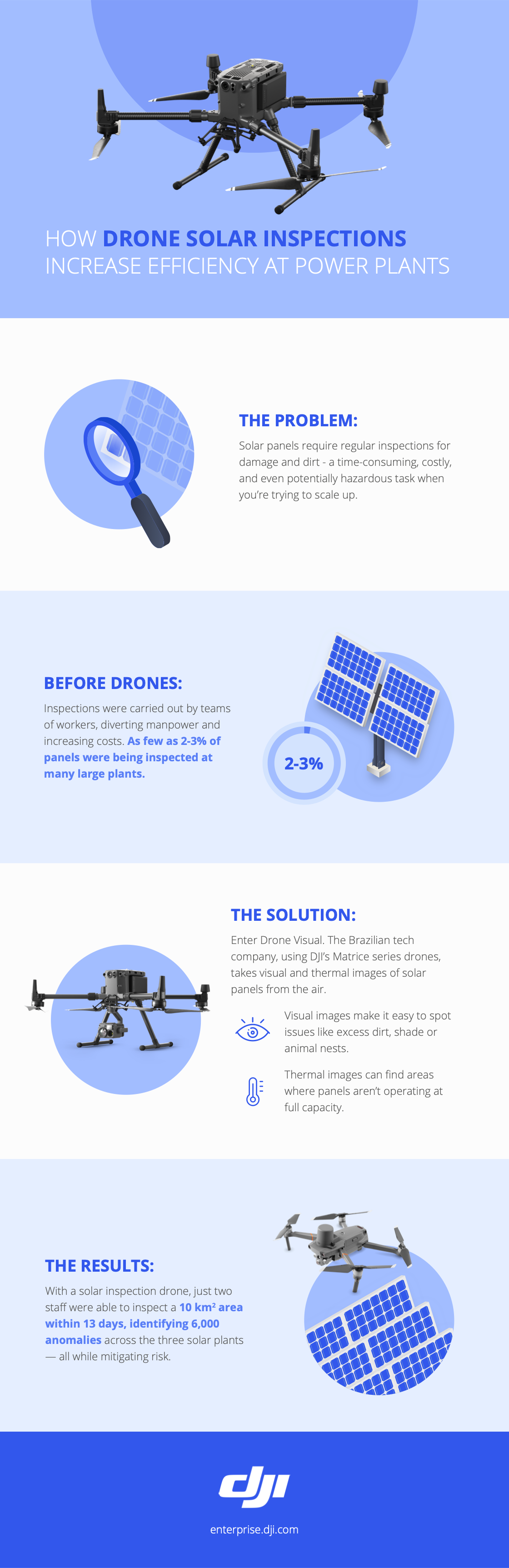 HOW DRONE SOLAR INSPECTIONS INCREASE EFFICIENCY AT POWER PLANTS

THE PROBLEM:

Solar panels require regular inspections for damage and dirt - a time-consuming, costly, and even potentially hazardous task when you're trying to scale up.

BEFORE DRONES:

Inspections were carried out by teams of workers, diverting manpower and increasing costs. As few as 2-3% of panels were being inspected at many large plants.

2-3%

THE SOLUTION:

Enter Drone Visual. The Brazilian tech company, using DJI's Matrice series drones, takes visual and thermal images of solar panels from the air.

Visual images make it easy to spot issues like excess dirt, shade or animal nests.

Thermal images can find areas where panels aren't operating at full capacity.

THE RESULTS:

With a solar inspection drone, just two staff were able to inspect a 10 km² area within 13 days, identifying 6,000 anomalies across the three solar plants — all while mitigating risk.

dji

enterprise.dji.com