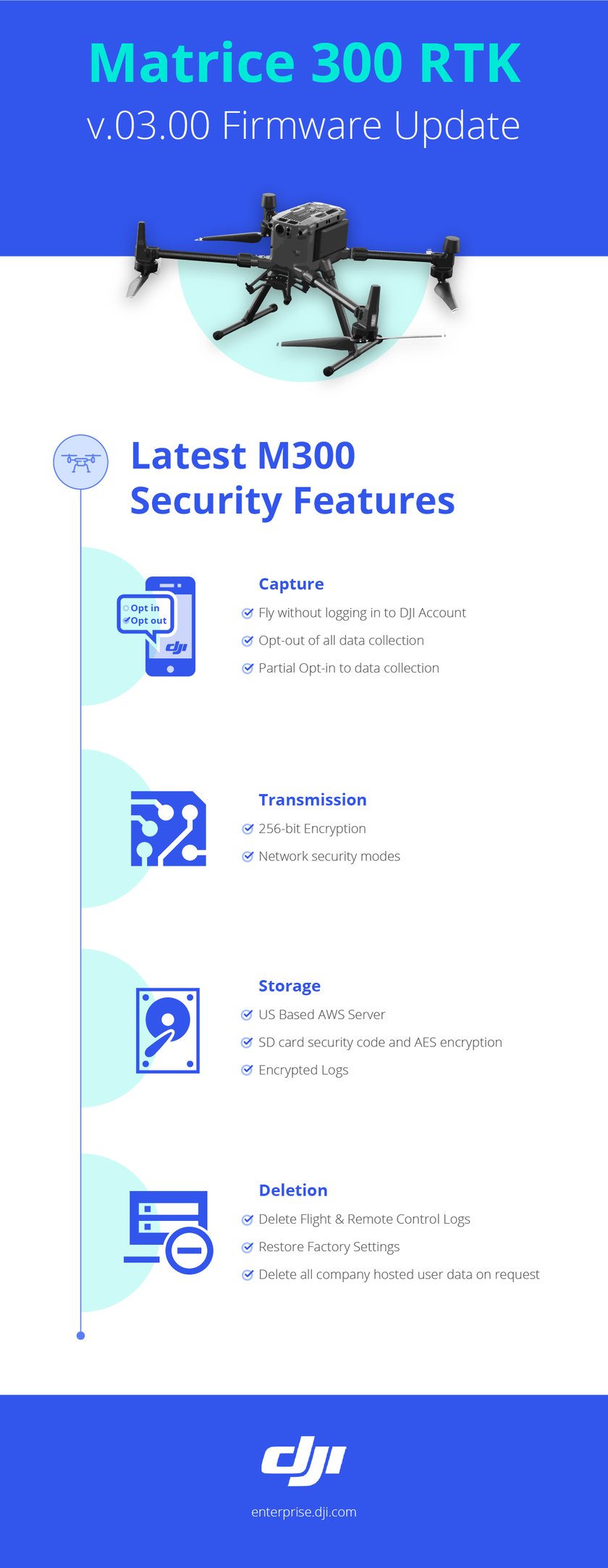 Matrice 300 RTK
v.03.00 Firmware Update

Latest M300 Security Features

Opt in
Opt out
dji

Capture
Fly without logging in to DJI Account
Opt-out of all data collection
Partial Opt-in to data collection

Transmission
256-bit Encryption
Network security modes

Storage
US Based AWS Server
SD card security code and AES encryption
Encrypted Logs

Deletion
Delete Flight & Remote Control Logs
Restore Factory Settings
Delete all company hosted user data on request

dji
enterprise.dji.com