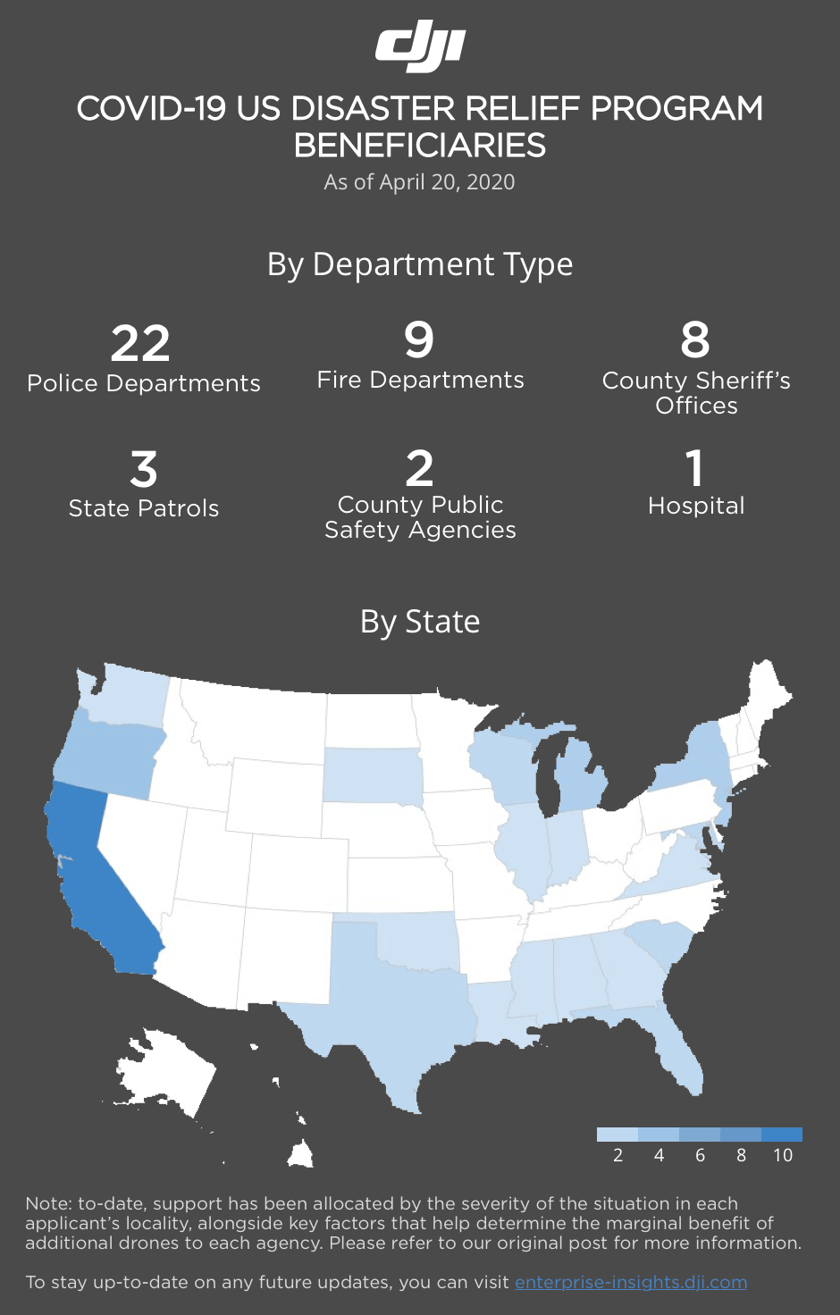 dji

COVID-19 US DISASTER RELIEF PROGRAM BENEFICIARIES

As of April 20, 2020

By Department Type

22
Police Departments

9
Fire Departments

8
County Sheriff's Offices

3
State Patrols

2
County Public Safety Agencies

1
Hospital

By State

2 4 6 8 10

Note: to-date, support has been allocated by the severity of the situation in each applicant's locality, alongside key factors that help determine the marginal benefit of additional drones to each agency. Please refer to our original post for more information.

To stay up-to-date on any future updates, you can visit enterprise-insights.dji.com